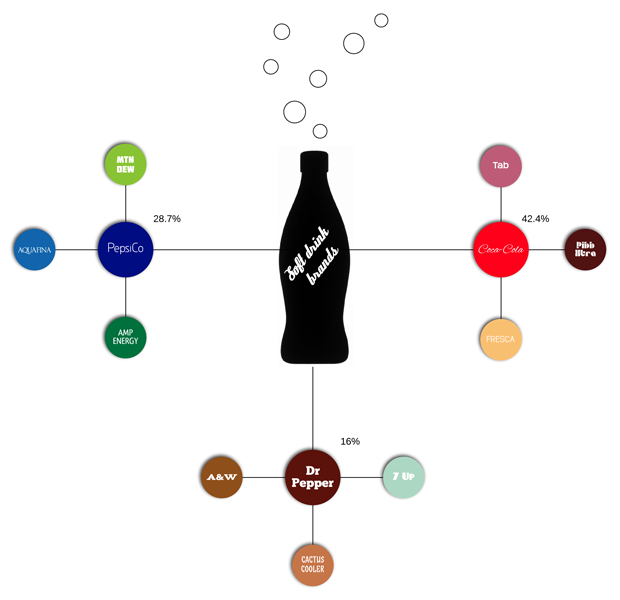 MTN DEW

28.7%

AQUAFINA

PepsiCo

AMP ENERGY

Soft drink brands

Tab

42.4%

Coca-Cola

Pibb Xtra

FRESCA

16%

A&W

Dr Pepper

7 Up

CACTUS COOLER